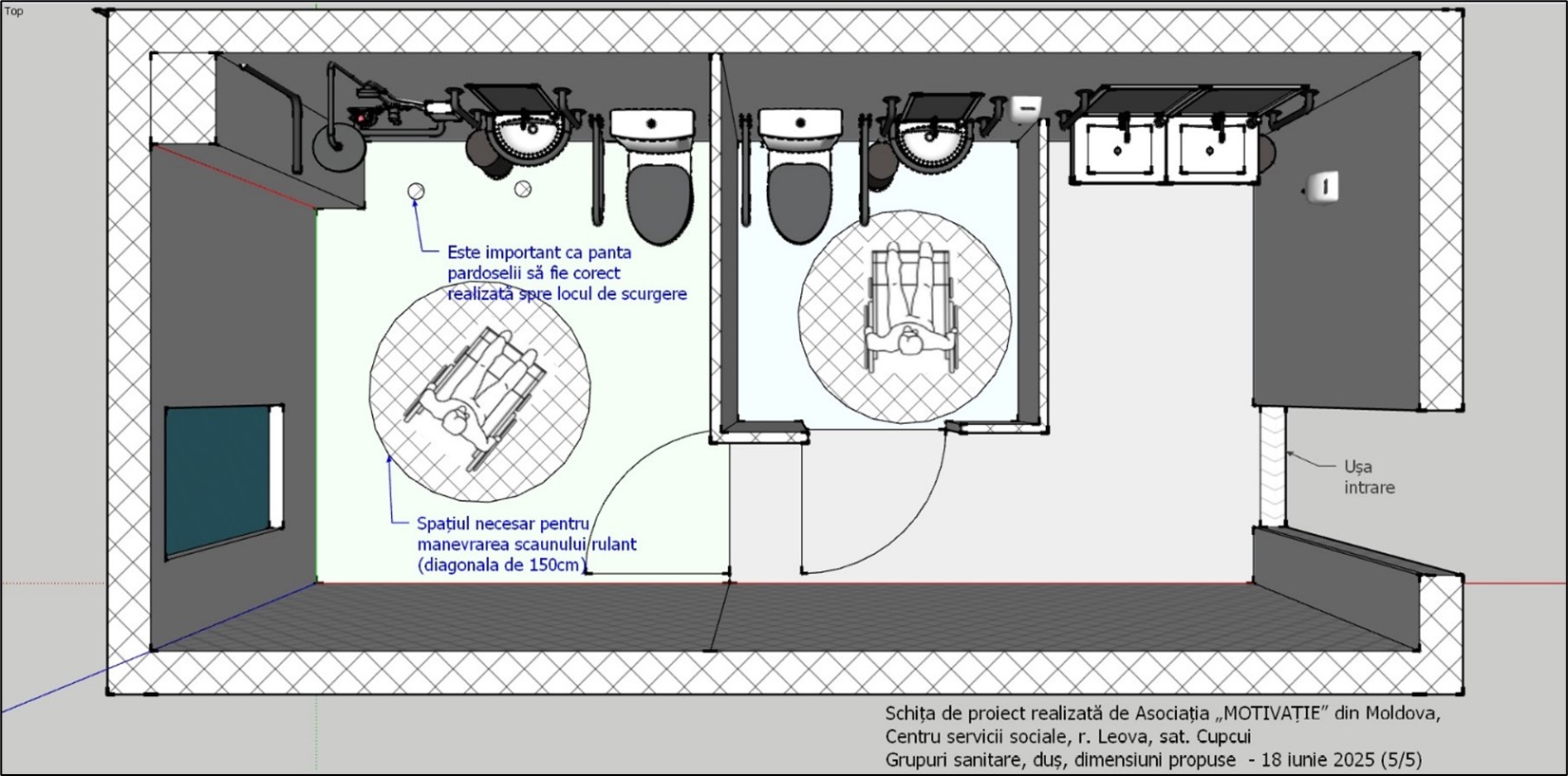 Top

Este important ca panta pardoselii să fie corect realizată spre locul de scurgere

Spațiul necesar pentru manevrarea scaunului rulant (diagonala de 150cm)

Ușa intrare

Schița de proiect realizată de Asociația „MOTIVAȚIE" din Moldova,
Centru servicii sociale, r. Leova, sat. Cupcui
Grupuri sanitare, duș, dimensiuni propuse - 18 iunie 2025 (5/5)